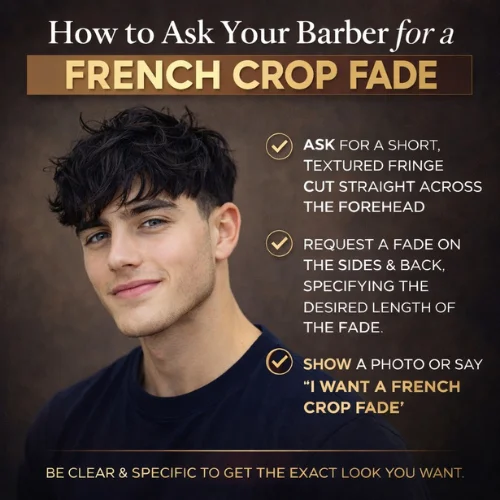 How to Ask Your Barber for a

FRENCH CROP FADE

ASK FOR A SHORT, TEXTURED FRINGE CUT STRAIGHT ACROSS THE FOREHEAD

REQUEST A FADE ON THE SIDES & BACK, SPECIFYING THE DESIRED LENGTH OF THE FADE.

SHOW A PHOTO OR SAY "I WANT A FRENCH CROP FADE'

BE CLEAR & SPECIFIC TO GET THE EXACT LOOK YOU WANT.