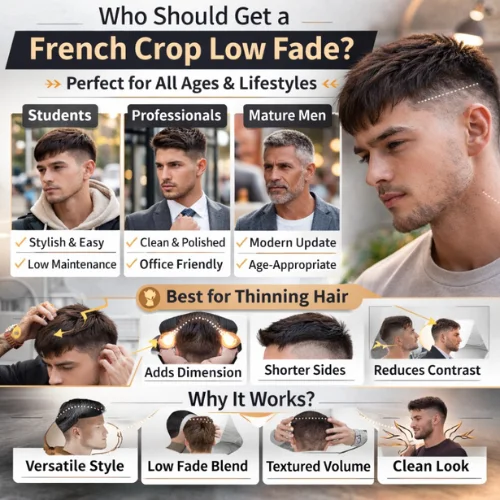 Who Should Get a
French Crop Low Fade?

Perfect for All Ages & Lifestyles

Students
✓ Stylish & Easy
✓ Low Maintenance

Professionals
✓ Clean & Polished
✓ Office Friendly

Mature Men
✓ Modern Update
✓ Age-Appropriate

Best for Thinning Hair

Adds Dimension

Shorter Sides

Reduces Contrast

Why It Works?

Versatile Style

Low Fade Blend

Textured Volume

Clean Look