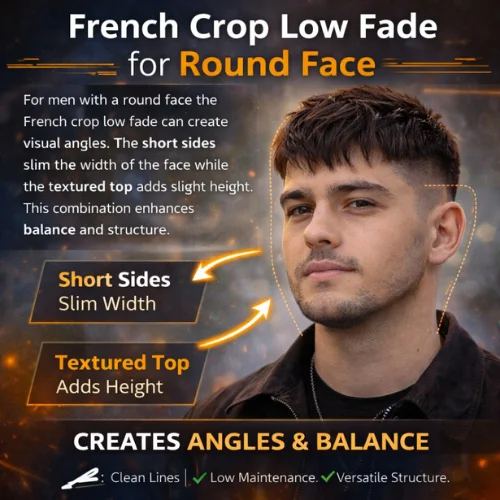 French Crop Low Fade for Round Face

For men with a round face the French crop low fade can create visual angles. The short sides slim the width of the face while the textured top adds slight height. This combination enhances balance and structure.

Short Sides
Slim Width

Textured Top
Adds Height

CREATES ANGLES & BALANCE

: Clean Lines | ✓ Low Maintenance. ✓ Versatile Structure.