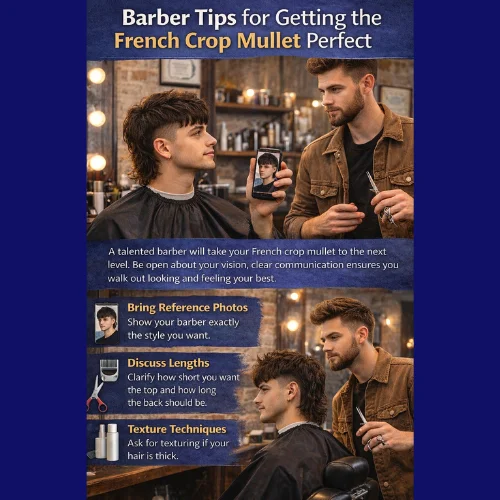 Barber Tips for Getting the French Crop Mullet Perfect

A talented barber will take your French crop mullet to the next level. Be open about your vision, clear communication ensures you walk out looking and feeling your best.

Bring Reference Photos
Show your barber exactly the style you want.

Discuss Lengths
Clarify how short you want the top and how long the back should be.

Texture Techniques
Ask for texturing if your hair is thick.