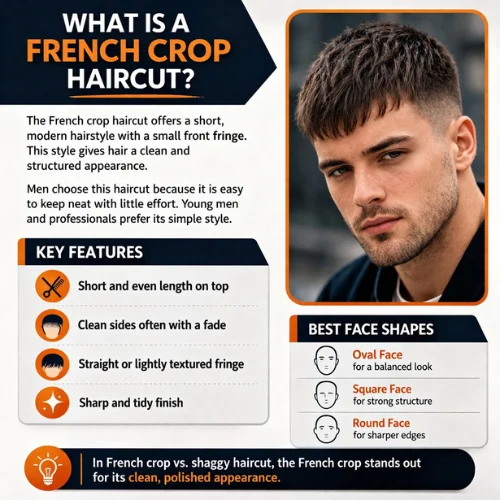 WHAT IS A FRENCH CROP HAIRCUT?

The French crop haircut offers a short, modern hairstyle with a small front fringe. This style gives hair a clean and structured appearance.

Men choose this haircut because it is easy to keep neat with little effort. Young men and professionals prefer its simple style.

KEY FEATURES

Short and even length on top

Clean sides often with a fade

Straight or lightly textured fringe

Sharp and tidy finish

BEST FACE SHAPES

Oval Face
for a balanced look

Square Face
for strong structure

Round Face
for sharper edges

In French crop vs. shaggy haircut, the French crop stands out for its clean, polished appearance.