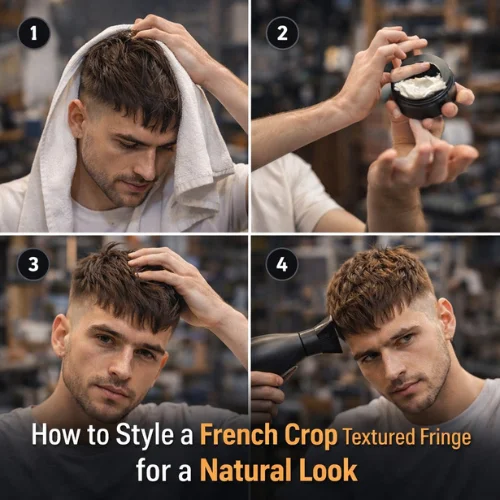 1

2

3

4

How to Style a French Crop Textured Fringe for a Natural Look